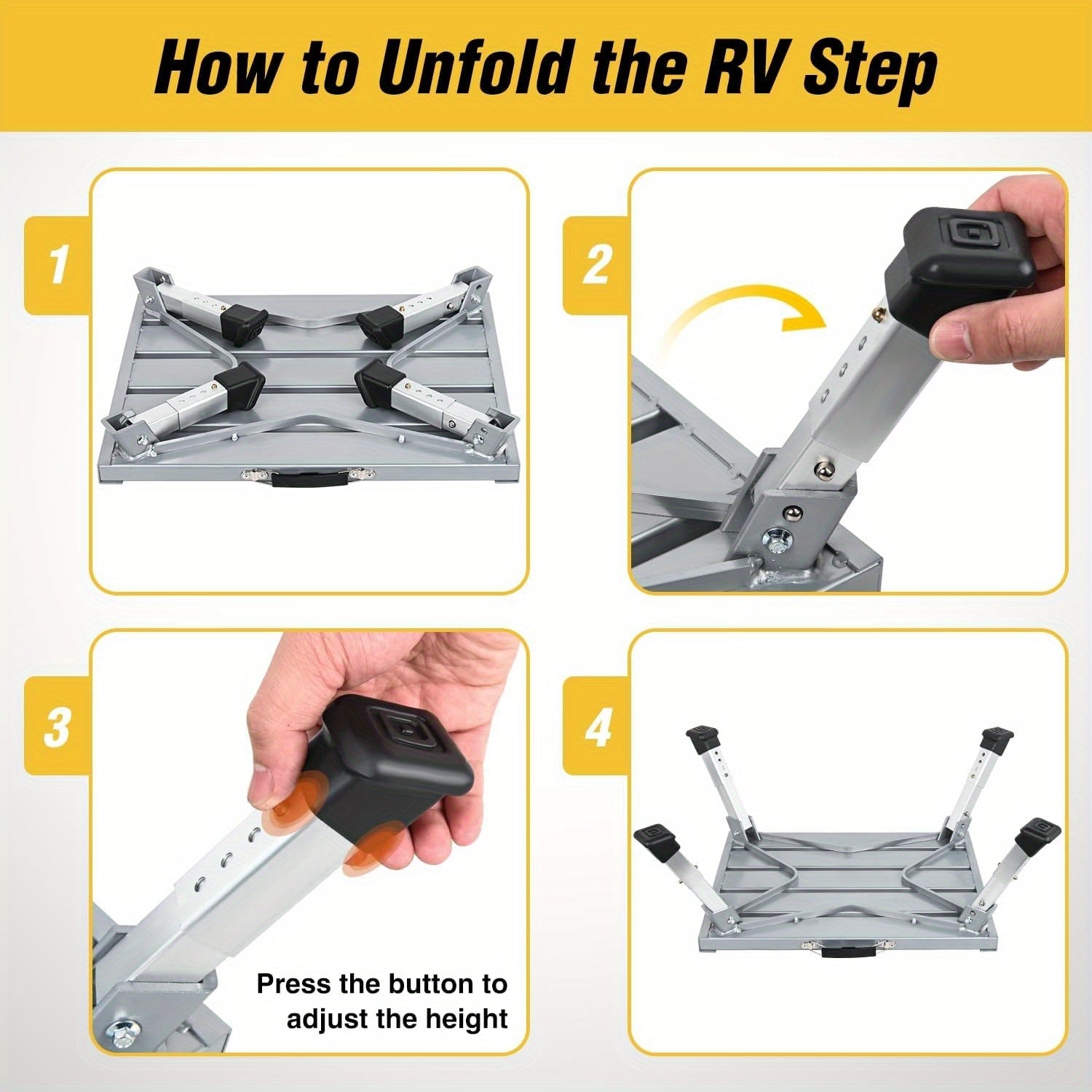 How to Unfold the RV Step

1

2

3

Press the button to adjust the height

4